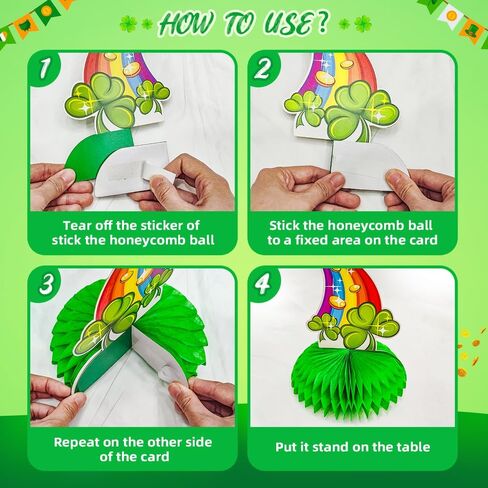 HOW TO USE?

1

Tear off the sticker of stick the honeycomb ball

2

Stick the honeycomb ball to a fixed area on the card

3

Repeat on the other side of the card

4

Put it stand on the table