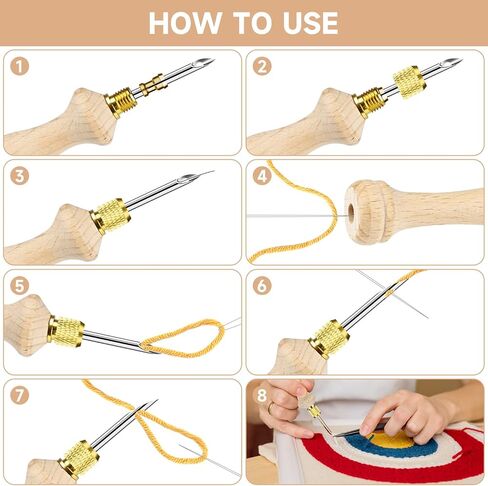 HOW TO USE

1

2

3

4

5

6

7

8