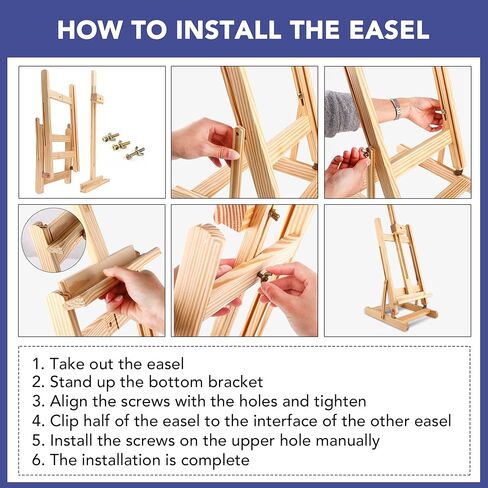 HOW TO INSTALL THE EASEL

1. Take out the easel
2. Stand up the bottom bracket
3. Align the screws with the holes and tighten
4. Clip half of the easel to the interface of the other easel
5. Install the screws on the upper hole manually
6. The installation is complete