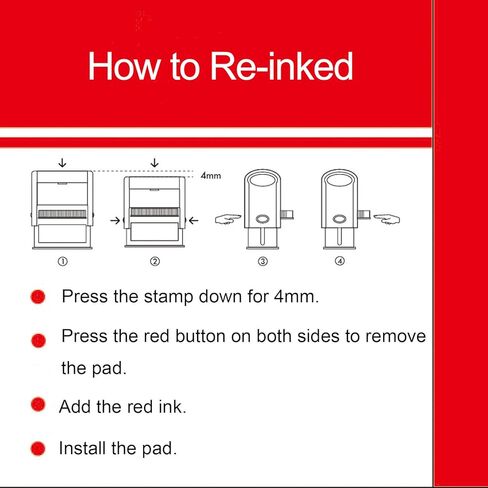 How to Re-inked

4mm

①

②

③

④

Press the stamp down for 4mm.

Press the red button on both sides to remove the pad.

Add the red ink.

Install the pad.