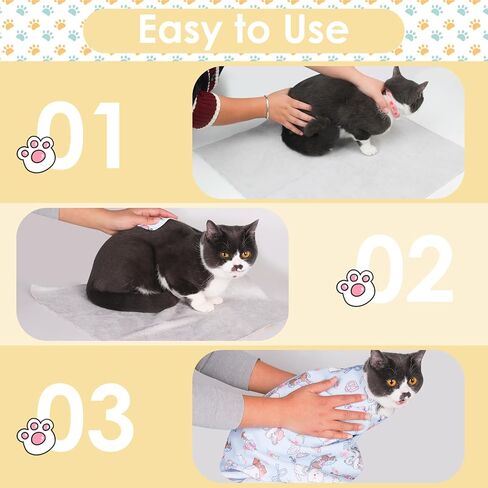 Easy to Use

01

02

03