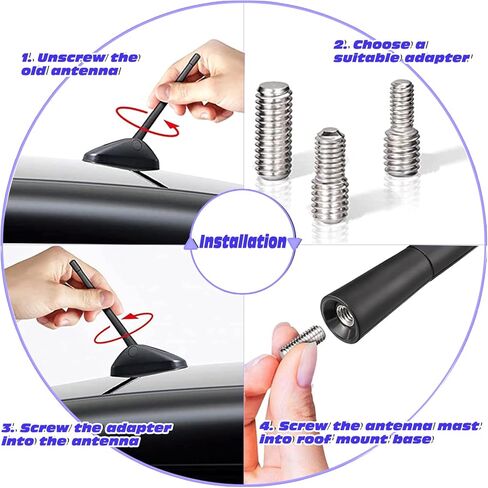 1. Unscrew the old antenna

2. Choose a suitable adapter

Installation

3. Screw the adapter into the antenna

4. Screw the antenna mast into roof mount base