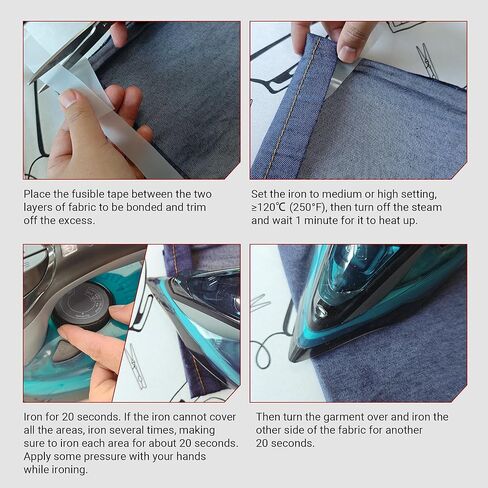 Place the fusible tape between the two layers of fabric to be bonded and trim off the excess.

Set the iron to medium or high setting, ≥120℃ (250°F), then turn off the steam and wait 1 minute for it to heat up.

Iron for 20 seconds. If the iron cannot cover all the areas, iron several times, making sure to iron each area for about 20 seconds. Apply some pressure with your hands while ironing.

Then turn the garment over and iron the other side of the fabric for another 20 seconds.