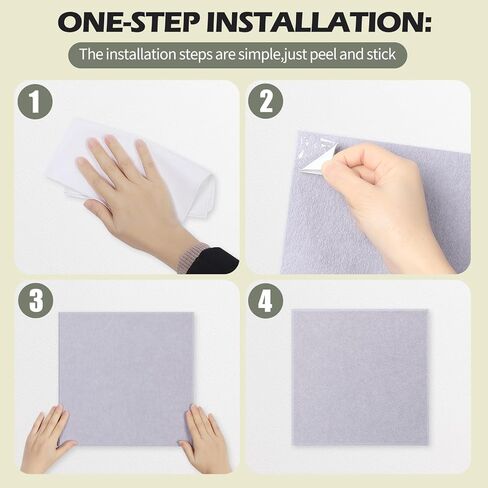 ONE-STEP INSTALLATION:

The installation steps are simple,just peel and stick

1

2

3

4