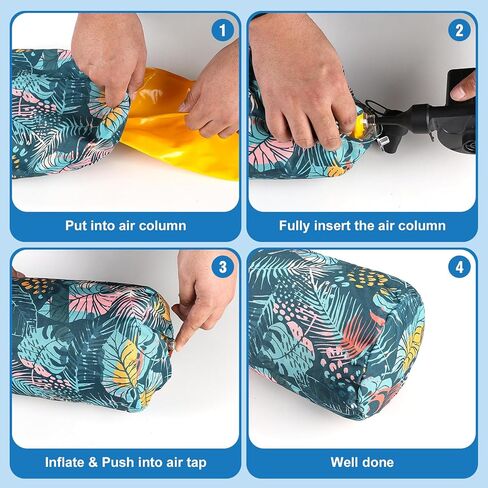 1
Put into air column

2
Fully insert the air column

3
Inflate & Push into air tap

4
Well done