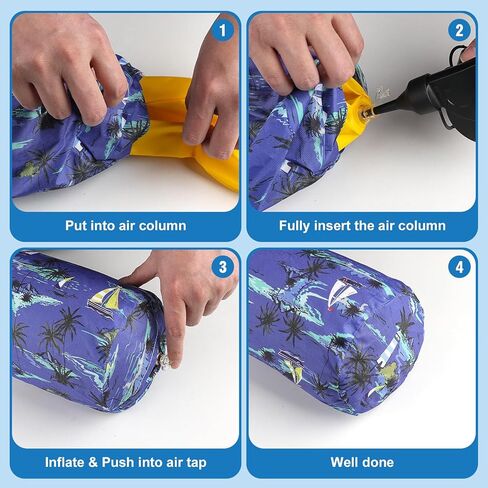 1

Put into air column

2

Fully insert the air column

3

Inflate & Push into air tap

4

Well done