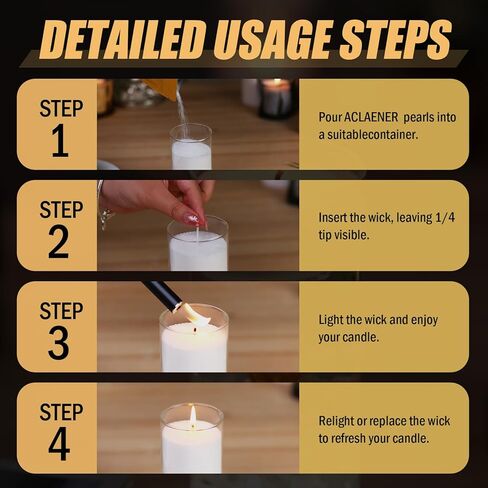 DETAILED USAGE STEPS

STEP 1

Pour ACLAENER pearls into a suitablecontainer.

STEP 2

Insert the wick, leaving 1/4 tip visible.

STEP 3

Light the wick and enjoy your candle.

STEP 4

Relight or replace the wick to refresh your candle.