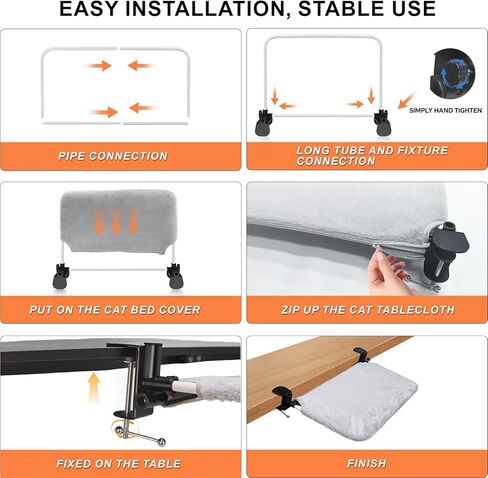 EASY INSTALLATION, STABLE USE

PIPE CONNECTION

SIMPLY HAND TIGHTEN

LONG TUBE AND FIXTURE CONNECTION

PUT ON THE CAT BED COVER

ZIP UP THE CAT TABLECLOTH

FIXED ON THE TABLE

FINISH