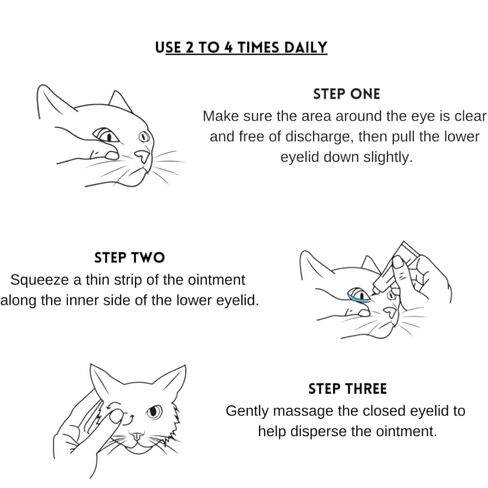 USE 2 TO 4 TIMES DAILY

STEP ONE
Make sure the area around the eye is clear and free of discharge, then pull the lower eyelid down slightly.

STEP TWO
Squeeze a thin strip of the ointment along the inner side of the lower eyelid.

STEP THREE
Gently massage the closed eyelid to help disperse the ointment.