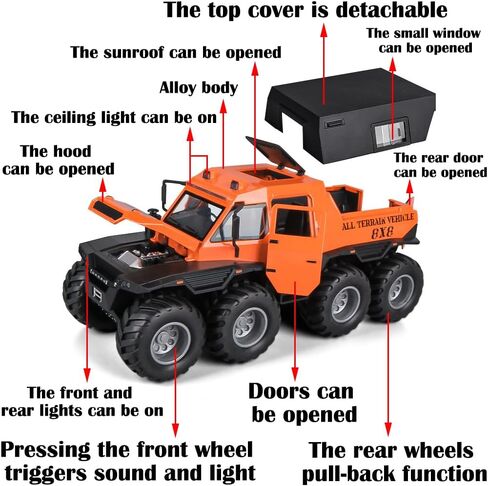 The top cover is detachable

The small window can be opened

The sunroof can be opened

Alloy body

The ceiling light can be on

The hood can be opened

The rear door can be opened

ALL TERRAIN VEHICLE
8X8

The front and rear lights can be on

Doors can be opened

Pressing the front wheel triggers sound and light

The rear wheels pull-back function