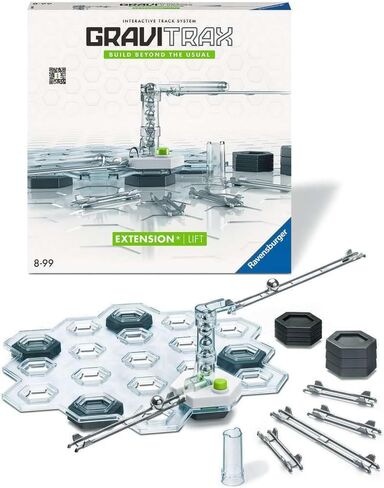 INTERACTIVE TRACK SYSTEM
GRAVITRAX
BUILD BEYOND THE USUAL

EXTENSION* | LIFT

8-99

Ravensburger