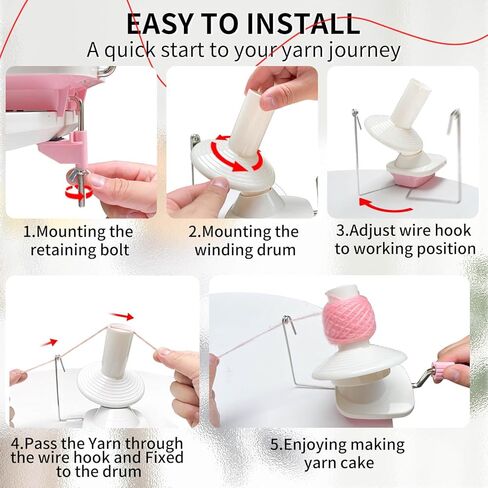 EASY TO INSTALL
A quick start to your yarn journey

1.Mounting the retaining bolt

2.Mounting the winding drum

3.Adjust wire hook to working position

4.Pass the Yarn through the wire hook and Fixed to the drum

5.Enjoying making yarn cake