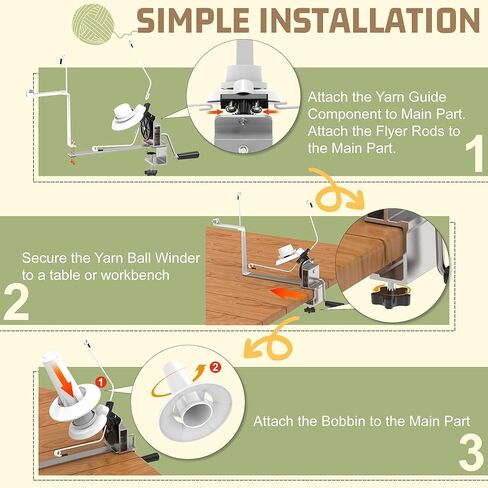 SIMPLE INSTALLATION

Attach the Yarn Guide Component to Main Part. Attach the Flyer Rods to the Main Part.

1

Secure the Yarn Ball Winder to a table or workbench

2

1

2

Attach the Bobbin to the Main Part

3