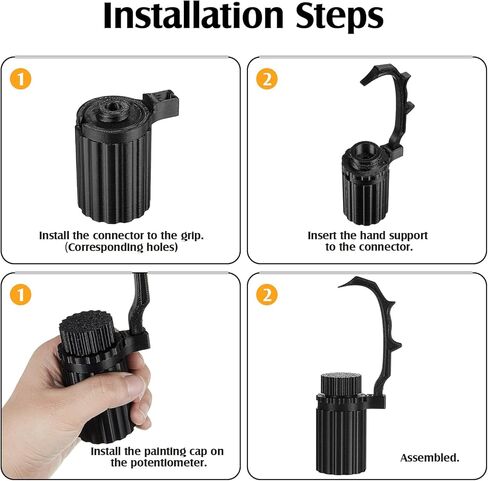 Installation Steps

1

Install the connector to the grip. (Corresponding holes)

2

Insert the hand support to the connector.

1

Install the painting cap on the potentiometer.

2

Assembled.