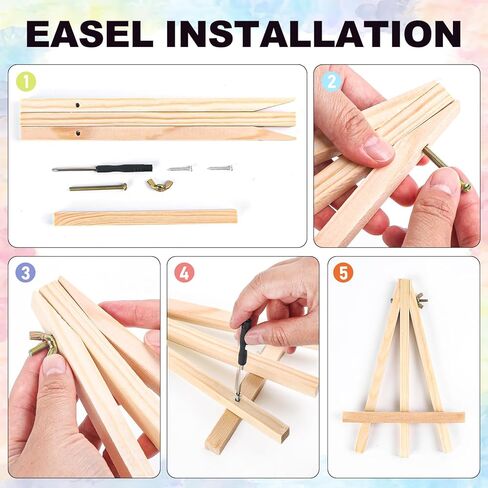 EASEL INSTALLATION

1

2

3

4

5