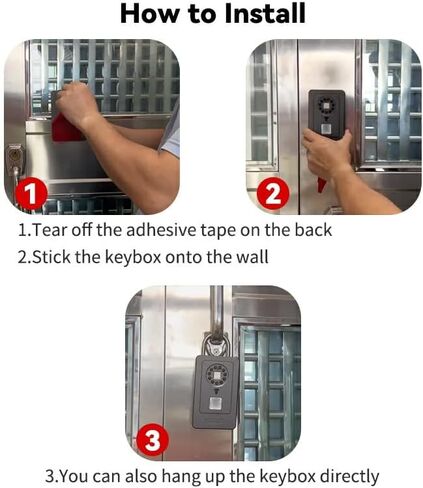 How to Install

1

2

1.Tear off the adhesive tape on the back
2.Stick the keybox onto the wall

3

3.You can also hang up the keybox directly