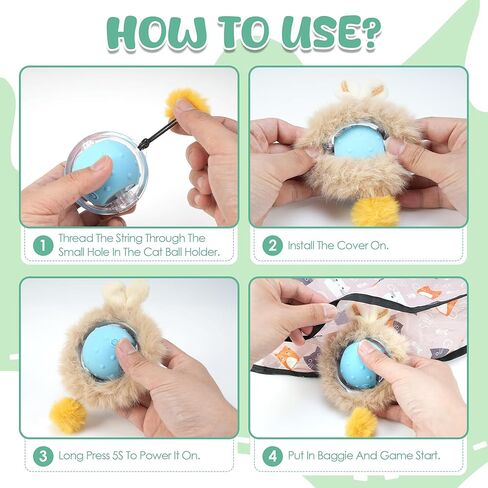 HOW TO USE?

1 Thread The String Through The Small Hole In The Cat Ball Holder.

2 Install The Cover On.

3 Long Press 5S To Power It On.

4 Put In Baggie And Game Start.