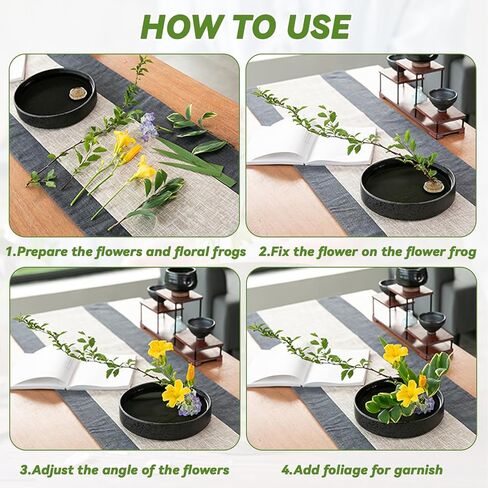 HOW TO USE

1.Prepare the flowers and floral frogs

2.Fix the flower on the flower frog

3.Adjust the angle of the flowers

4.Add foliage for garnish