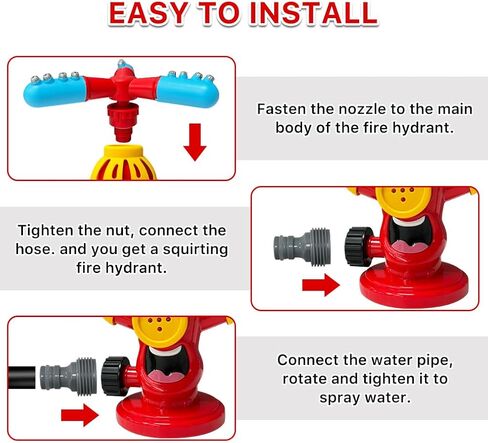 EASY TO INSTALL

Fasten the nozzle to the main body of the fire hydrant.

Tighten the nut, connect the hose. and you get a squirting fire hydrant.

Connect the water pipe, rotate and tighten it to spray water.