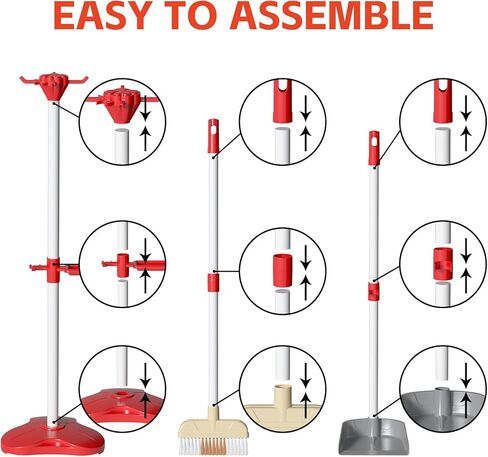 EASY TO ASSEMBLE