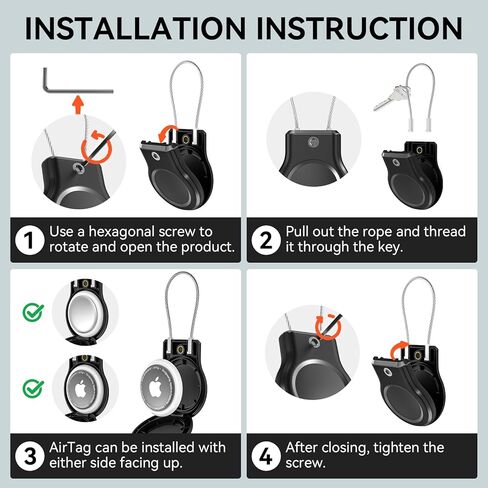 INSTALLATION INSTRUCTION

1 Use a hexagonal screw to rotate and open the product.

2 Pull out the rope and thread it through the key.

3 AirTag can be installed with either side facing up.

4 After closing, tighten the screw.