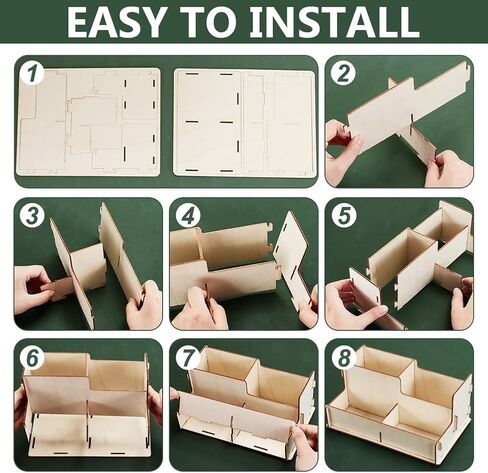 EASY TO INSTALL

1

2

3

4

5

6

7

8