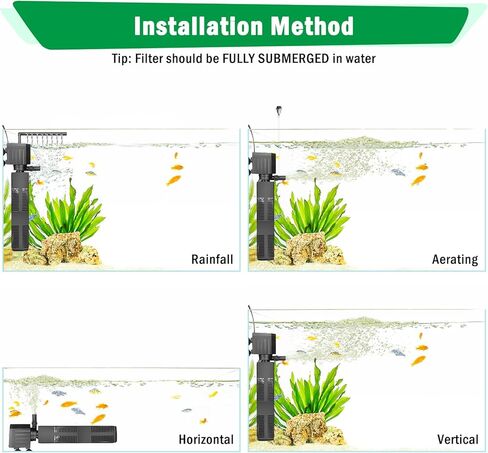 Installation Method

Tip: Filter should be FULLY SUBMERGED in water

Rainfall

Aerating

Horizontal

Vertical