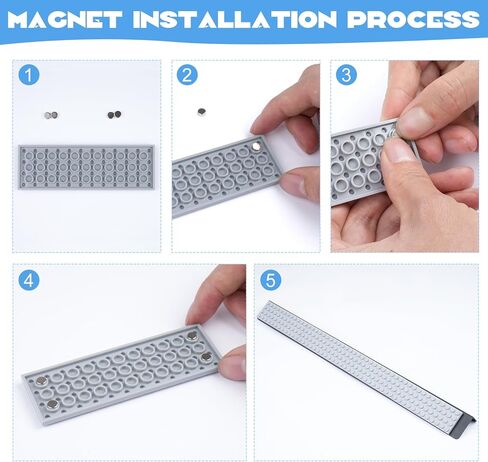 MAGNET INSTALLATION PROCESS

1

2

3

4

5