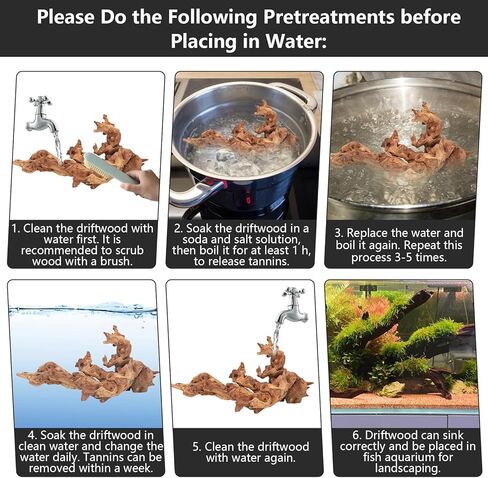 Please Do the Following Pretreatments before Placing in Water:

1. Clean the driftwood with water first. It is recommended to scrub wood with a brush.

2. Soak the driftwood in a soda and salt solution, then boil it for at least 1 h, to release tannins.

3. Replace the water and boil it again. Repeat this process 3-5 times.

4. Soak the driftwood in clean water and change the water daily. Tannins can be removed within a week.

5. Clean the driftwood with water again.

6. Driftwood can sink correctly and be placed in fish aquarium for landscaping.