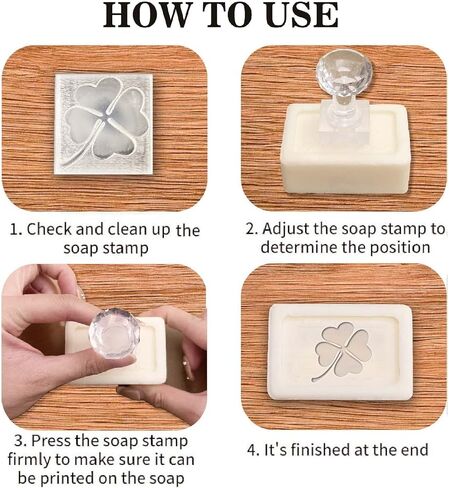 HOW TO USE

1. Check and clean up the soap stamp

2. Adjust the soap stamp to determine the position

3. Press the soap stamp firmly to make sure it can be printed on the soap

4. It's finished at the end