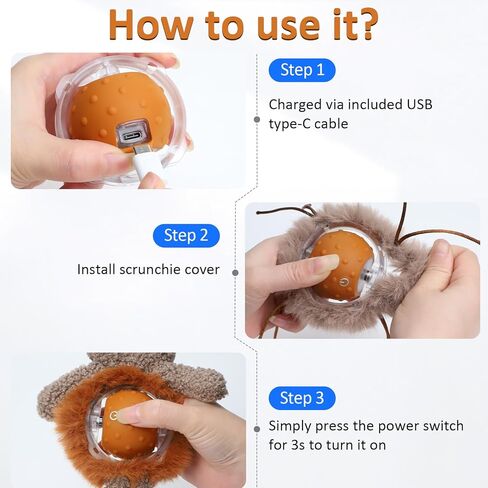 How to use it?

Step 1

Charged via included USB type-C cable

Step 2

Install scrunchie cover

Step 3

Simply press the power switch for 3s to turn it on