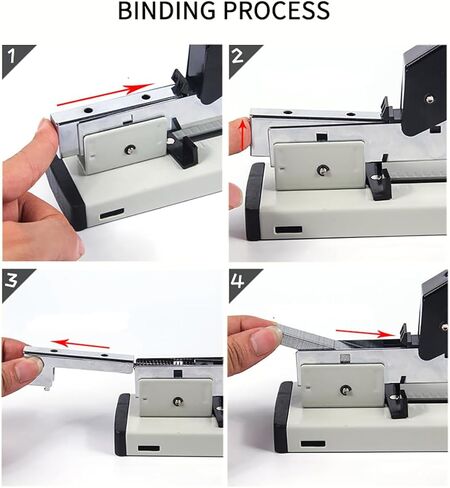 BINDING PROCESS

1

2

3

4