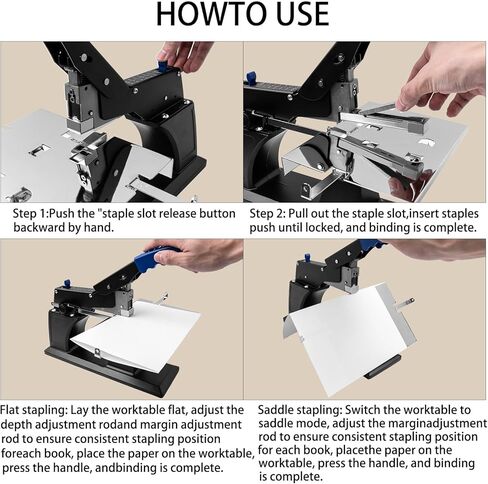 HOWTO USE

Step 1:Push the "staple slot release button backward by hand.

Step 2: Pull out the staple slot,insert staples push until locked, and binding is complete.

Flat stapling: Lay the worktable flat, adjust the depth adjustment rodand margin adjustment rod to ensure consistent stapling position foreach book, place the paper on the worktable, press the handle, andbinding is complete.

Saddle stapling: Switch the worktable to saddle mode, adjust the marginadjustment rod to ensure consistent stapling position for each book, placethe paper on the worktable, press the handle, and binding is complete.