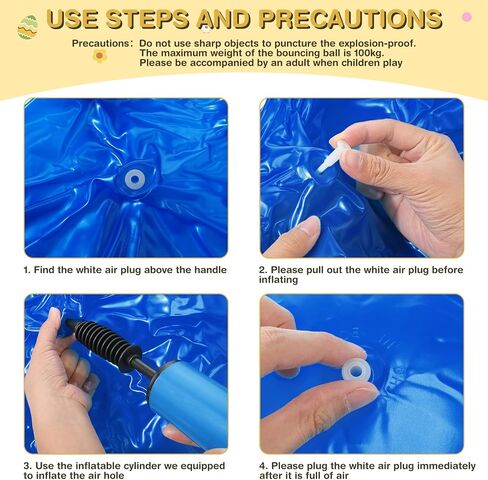 USE STEPS AND PRECAUTIONS

Precautions: Do not use sharp objects to puncture the explosion-proof. The maximum weight of the bouncing ball is 100kg. Please be accompanied by an adult when children play

1. Find the white air plug above the handle

2. Please pull out the white air plug before inflating

3. Use the inflatable cylinder we equipped to inflate the air hole

4. Please plug the white air plug immediately after it is full of air