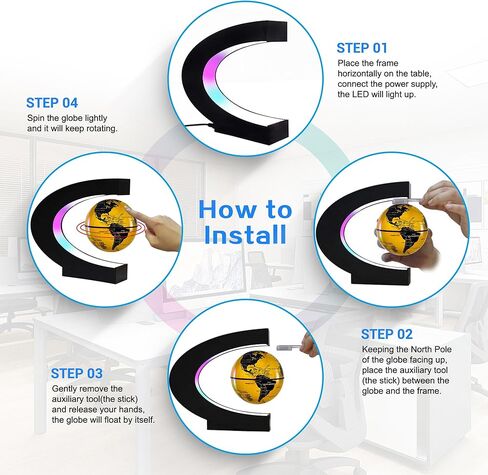 STEP 01
Place the frame horizontally on the table, connect the power supply, the LED will light up.

STEP 04
Spin the globe lightly and it will keep rotating.

How to Install

STEP 02
Keeping the North Pole of the globe facing up, place the auxiliary tool (the stick) between the globe and the frame.

STEP 03
Gently remove the auxiliary tool(the stick) and release your hands, the globe will float by itself.