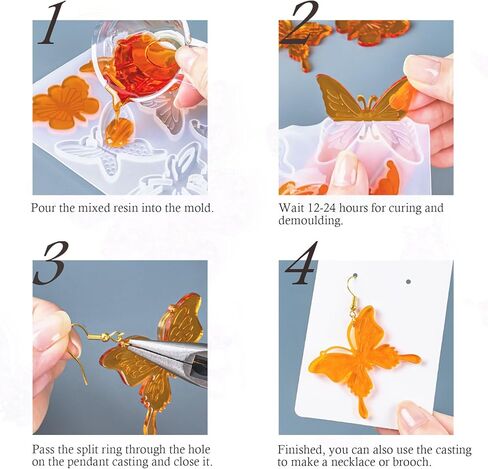 1

Pour the mixed resin into the mold.

2

Wait 12-24 hours for curing and demoulding.

3

Pass the split ring through the hole on the pendant casting and close it.

4

Finished, you can also use the casting to make a necklace or brooch.