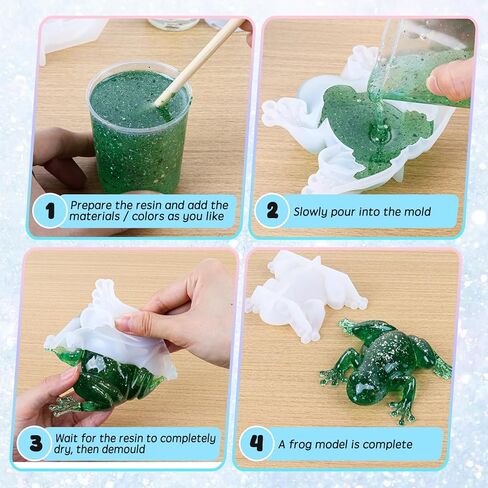 1 Prepare the resin and add the materials / colors as you like

2 Slowly pour into the mold

3 Wait for the resin to completely dry, then demould

4 A frog model is complete