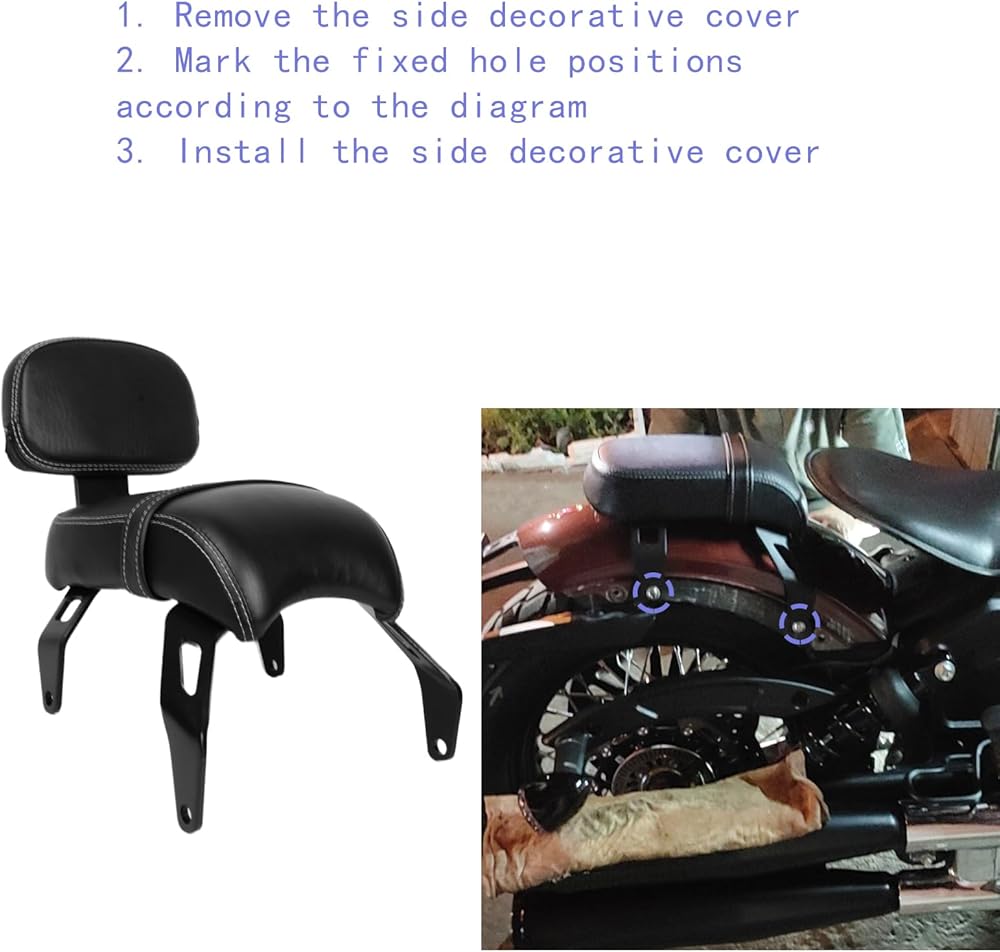 1. Remove the side decorative cover
2. Mark the fixed hole positions according to the diagram
3. Install the side decorative cover