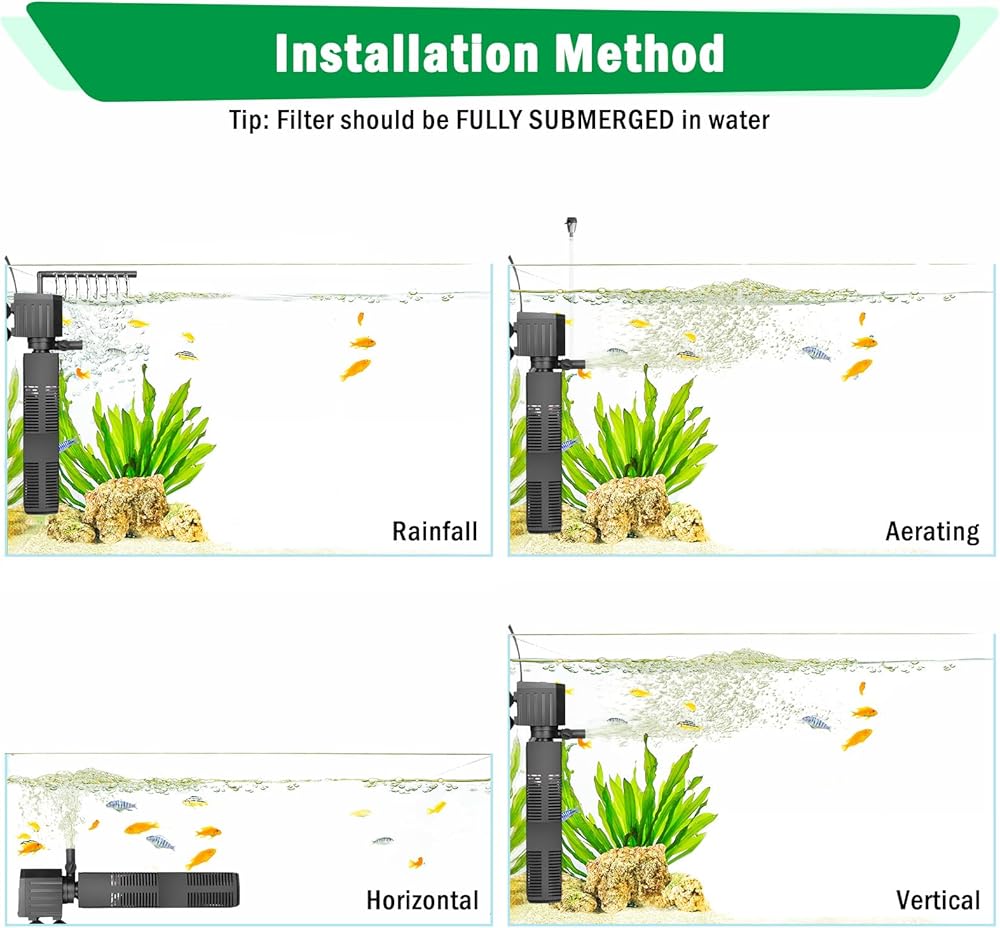 Installation Method

Tip: Filter should be FULLY SUBMERGED in water

Rainfall

Aerating

Horizontal

Vertical