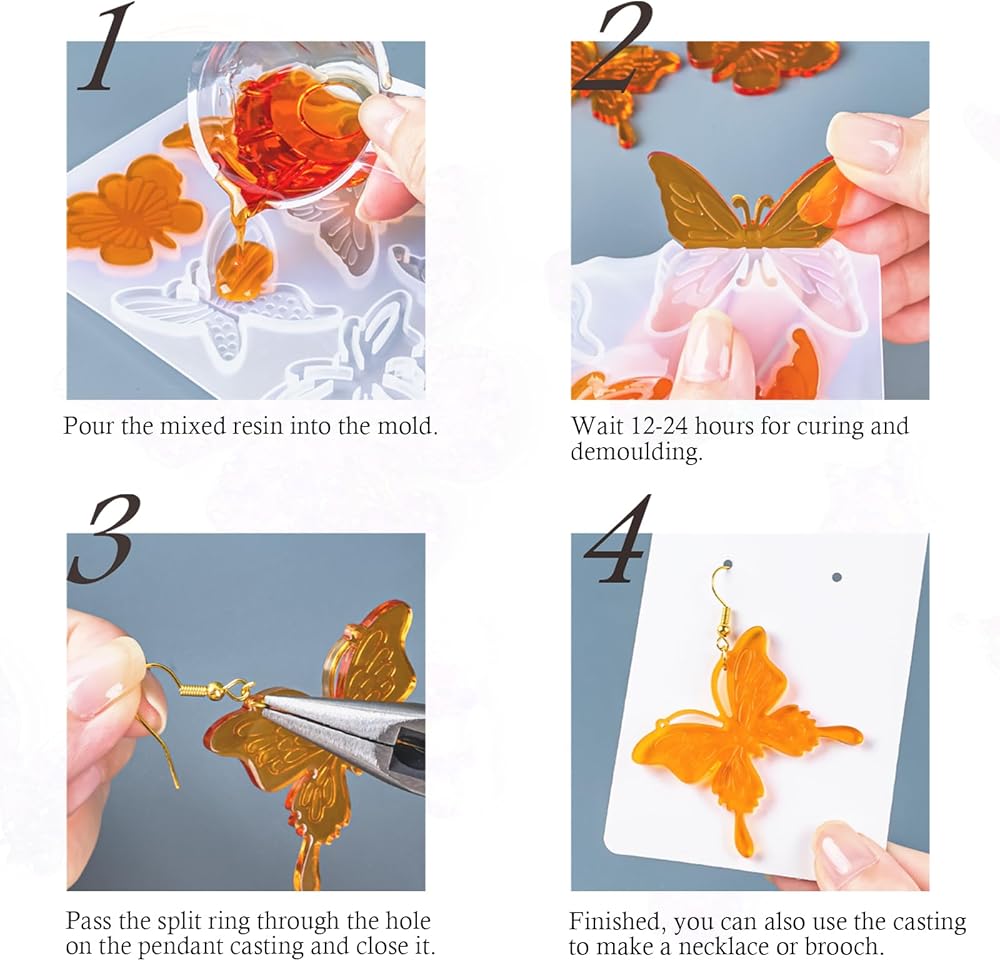 1

Pour the mixed resin into the mold.

2

Wait 12-24 hours for curing and demoulding.

3

Pass the split ring through the hole on the pendant casting and close it.

4

Finished, you can also use the casting to make a necklace or brooch.