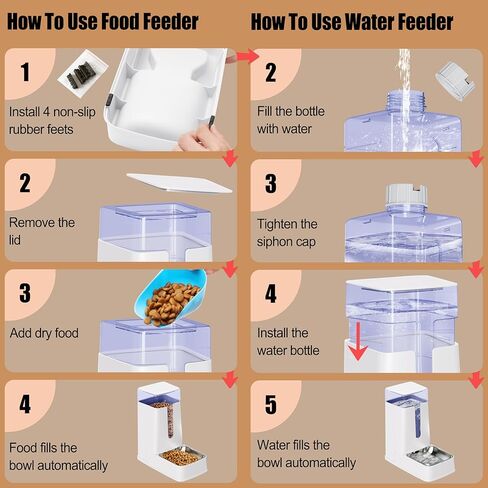 How To Use Food Feeder

1
Install 4 non-slip rubber feets

2
Remove the lid

3
Add dry food

4
Food fills the bowl automatically

How To Use Water Feeder

2
Fill the bottle with water

3
Tighten the siphon cap

4
Install the water bottle

5
Water fills the bowl automatically