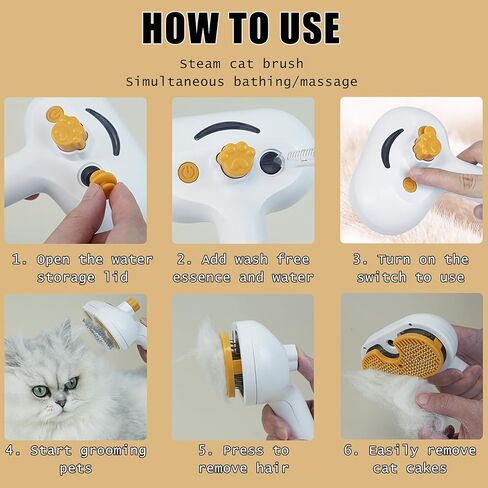 HOW TO USE

Steam cat brush
Simultaneous bathing/massage

1. Open the water storage lid

2. Add wash free essence and water

3. Turn on the switch to use

4. Start grooming pets

5. Press to remove hair

6. Easily remove cat cakes