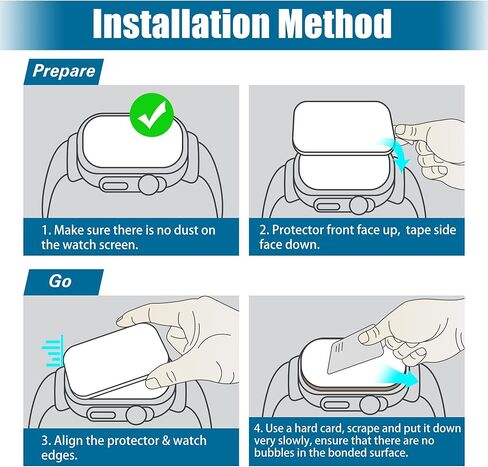 Installation Method

Prepare

1. Make sure there is no dust on the watch screen.

2. Protector front face up, tape side face down.

Go

3. Align the protector & watch edges.

4. Use a hard card, scrape and put it down very slowly, ensure that there are no bubbles in the bonded surface.