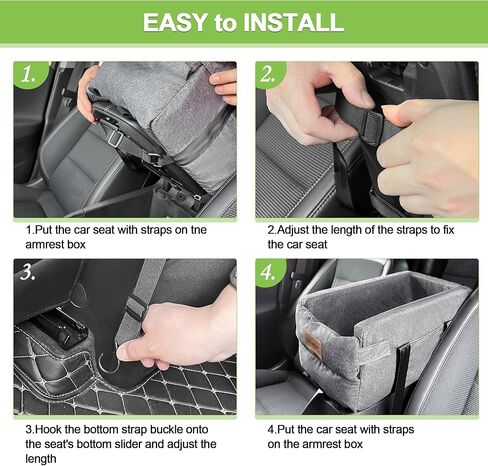 EASY to INSTALL

1.

1.Put the car seat with straps on tne armrest box

2.

2.Adjust the length of the straps to fix the car seat

3.

3.Hook the bottom strap buckle onto the seat's bottom slider and adjust the length

4.

4.Put the car seat with straps on the armrest box