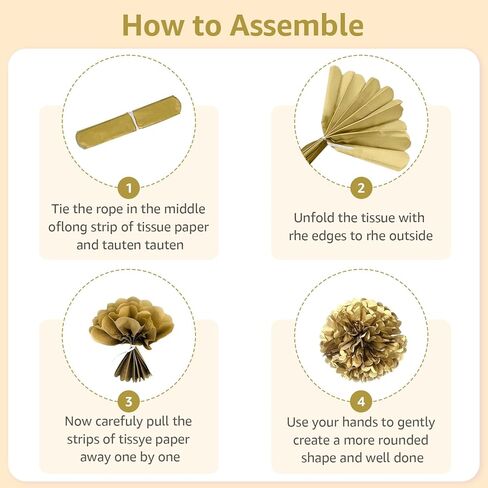 How to Assemble

1

Tie the rope in the middle oflong strip of tissue paper and tauten tauten

2

Unfold the tissue with rhe edges to rhe outside

3

Now carefully pull the strips of tissye paper away one by one

4

Use your hands to gently create a more rounded shape and well done