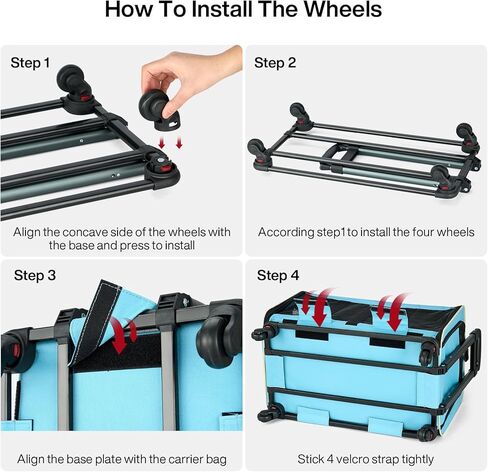 How To Install The Wheels

Step 1

Align the concave side of the wheels with the base and press to install

Step 2

According step1 to install the four wheels

Step 3

Align the base plate with the carrier bag

Step 4

Stick 4 velcro strap tightly