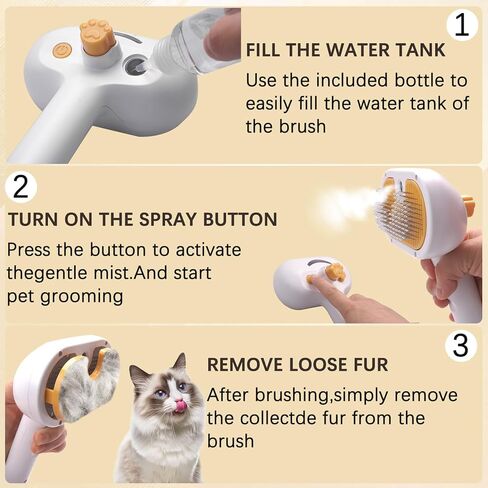 1

FILL THE WATER TANK

Use the included bottle to easily fill the water tank of the brush

2

TURN ON THE SPRAY BUTTON

Press the button to activate thegentle mist.And start pet grooming

3

REMOVE LOOSE FUR

After brushing,simply remove the collectde fur from the brush