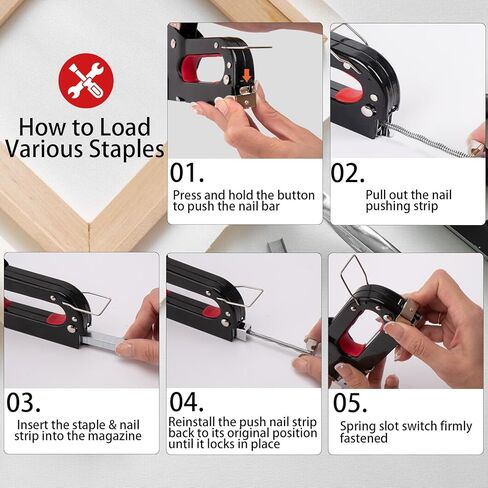 How to Load Various Staples

01.
Press and hold the button to push the nail bar

02.
Pull out the nail pushing strip

03.
Insert the staple & nail strip into the magazine

04.
Reinstall the push nail strip back to its original position until it locks in place

05.
Spring slot switch firmly fastened