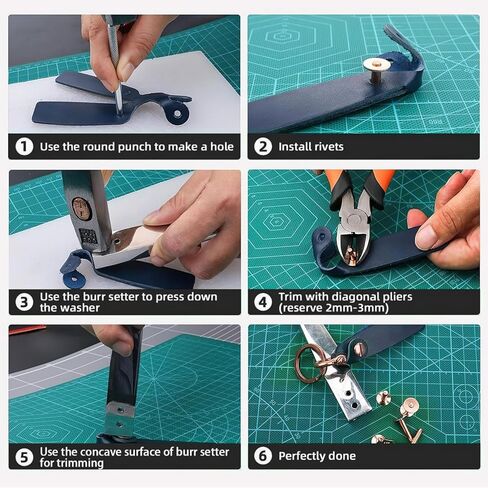 1 Use the round punch to make a hole

2 Install rivets

3 Use the burr setter to press down the washer

4 Trim with diagonal pliers (reserve 2mm-3mm)

5 Use the concave surface of burr setter for trimming

6 Perfectly done