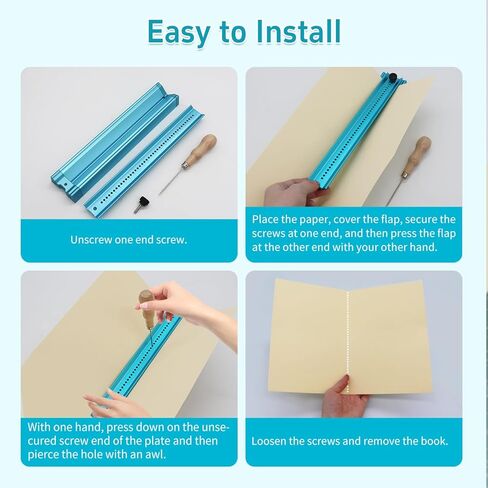 Easy to Install

Unscrew one end screw.

Place the paper, cover the flap, secure the screws at one end, and then press the flap at the other end with your other hand.

With one hand, press down on the unsecured screw end of the plate and then pierce the hole with an awl.

Loosen the screws and remove the book.